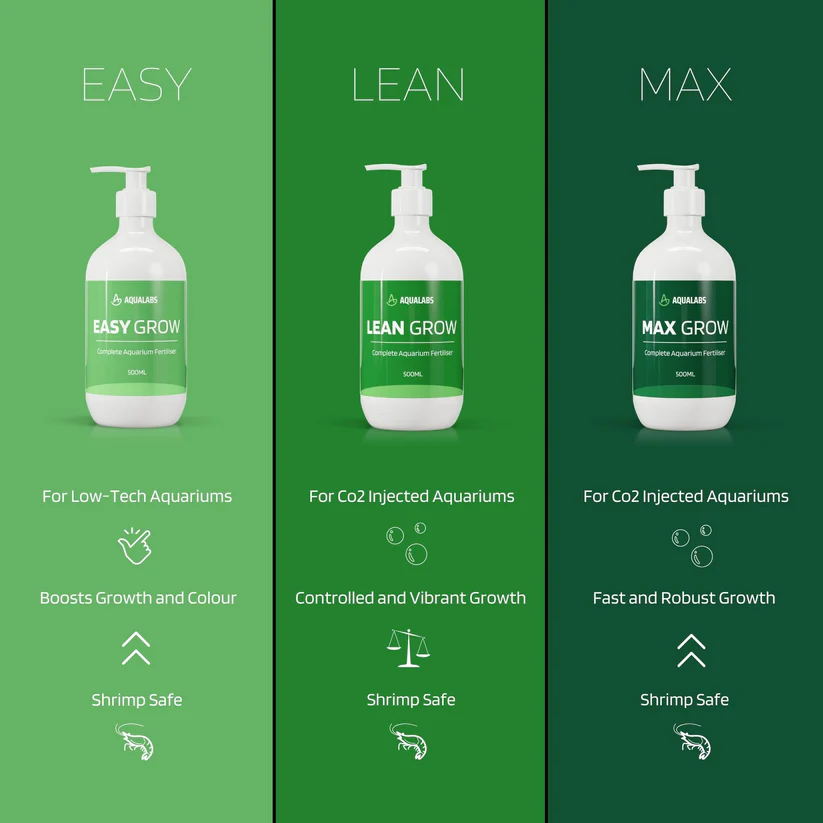 EASY

AQUALABS
EASY GROW
Complete Aquarium Fertiliser
500ML

For Low-Tech Aquariums

Boosts Growth and Colour

Shrimp Safe

LEAN

AQUALABS
LEAN GROW
Complete Aquarium Fertiliser
500ML

For Co2 Injected Aquariums

Controlled and Vibrant Growth

Shrimp Safe

MAX

AQUALABS
MAX GROW
Complete Aquarium Fertiliser
500ML

For Co2 Injected Aquariums

Fast and Robust Growth

Shrimp Safe