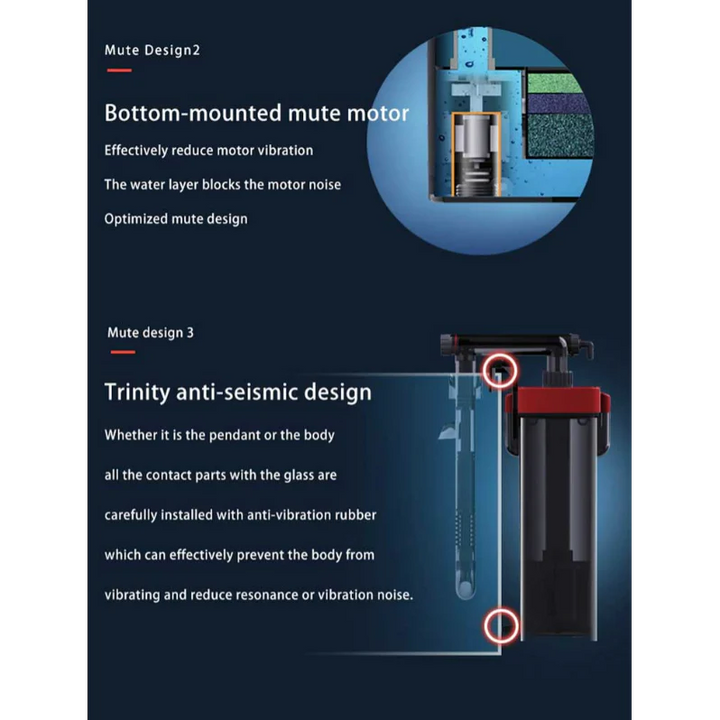 Mute Design2

Bottom-mounted mute motor

Effectively reduce motor vibration

The water layer blocks the motor noise

Optimized mute design

Mute design 3

Trinity anti-seismic design

Whether it is the pendant or the body

all the contact parts with the glass are

carefully installed with anti-vibration rubber

which can effectively prevent the body from

vibrating and reduce resonance or vibration noise.