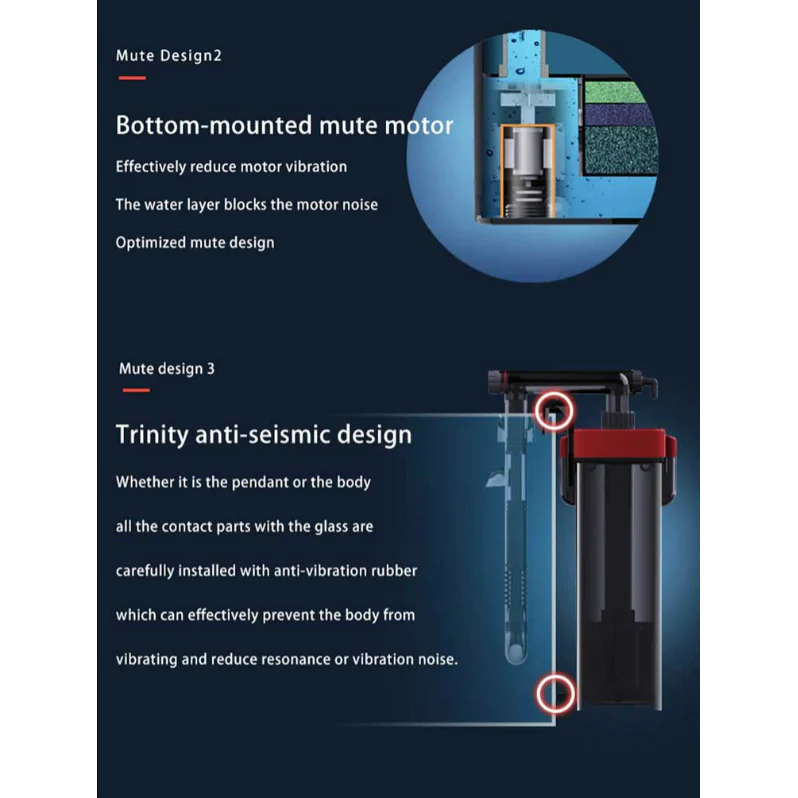 Mute Design2

Bottom-mounted mute motor

Effectively reduce motor vibration

The water layer blocks the motor noise

Optimized mute design

Mute design 3

Trinity anti-seismic design

Whether it is the pendant or the body

all the contact parts with the glass are

carefully installed with anti-vibration rubber

which can effectively prevent the body from

vibrating and reduce resonance or vibration noise.